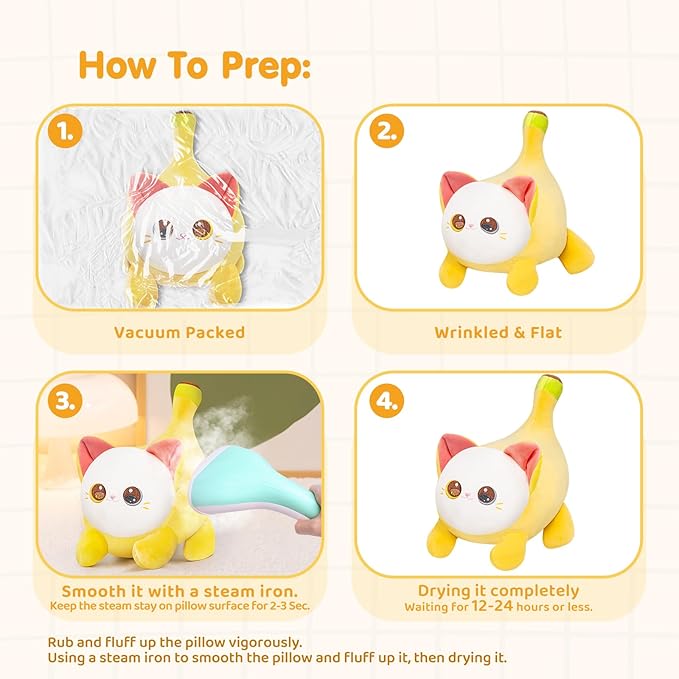 How To Prep:

1.

Vacuum Packed

2.

Wrinkled & Flat

3.

Smooth it with a steam iron.
Keep the steam stay on pillow surface for 2-3 Sec.

4.

Drying it completely
Waiting for 12-24 hours or less.

Rub and fluff up the pillow vigorously.
Using a steam iron to smooth the pillow and fluff up it, then drying it.