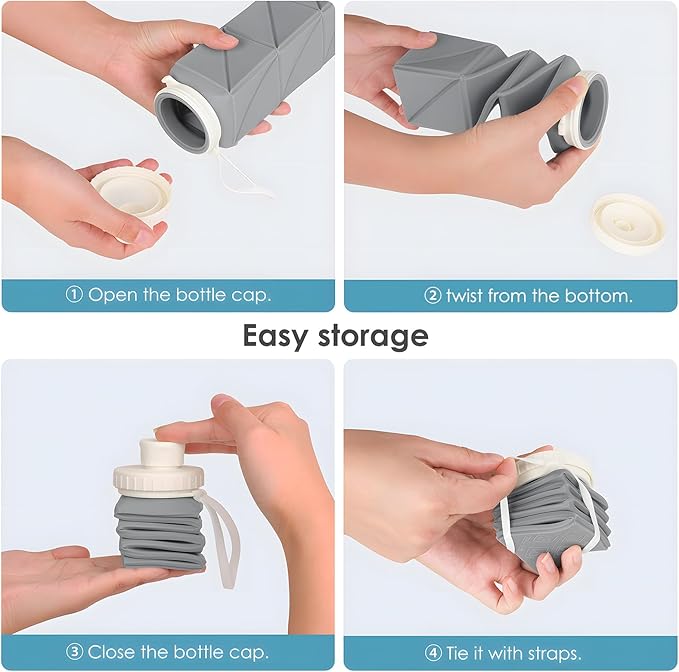 ① Open the bottle cap.

② twist from the bottom.

Easy storage

③ Close the bottle cap.

④ Tie it with straps.