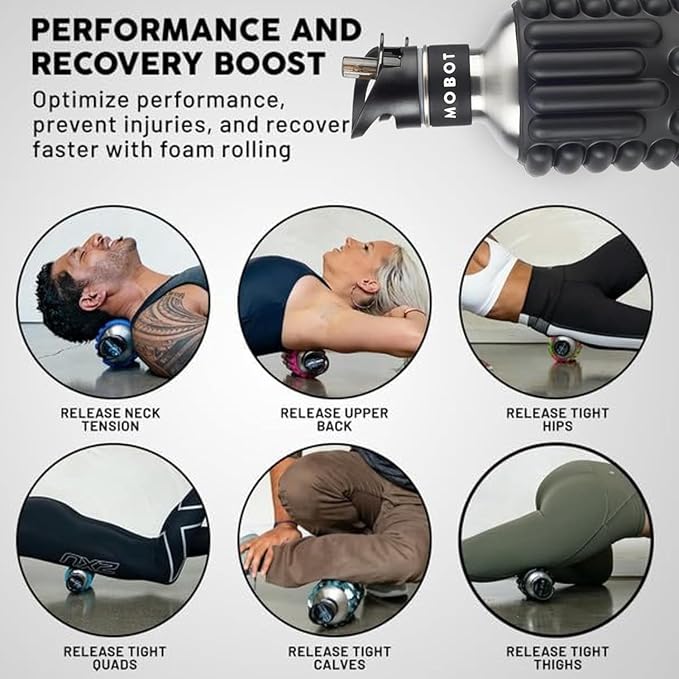 PERFORMANCE AND RECOVERY BOOST

Optimize performance, prevent injuries, and recover faster with foam rolling

MOBOT

RELEASE NECK TENSION

RELEASE UPPER BACK

RELEASE TIGHT HIPS

2XU

RELEASE TIGHT QUADS

RELEASE TIGHT CALVES

RELEASE TIGHT THIGHS