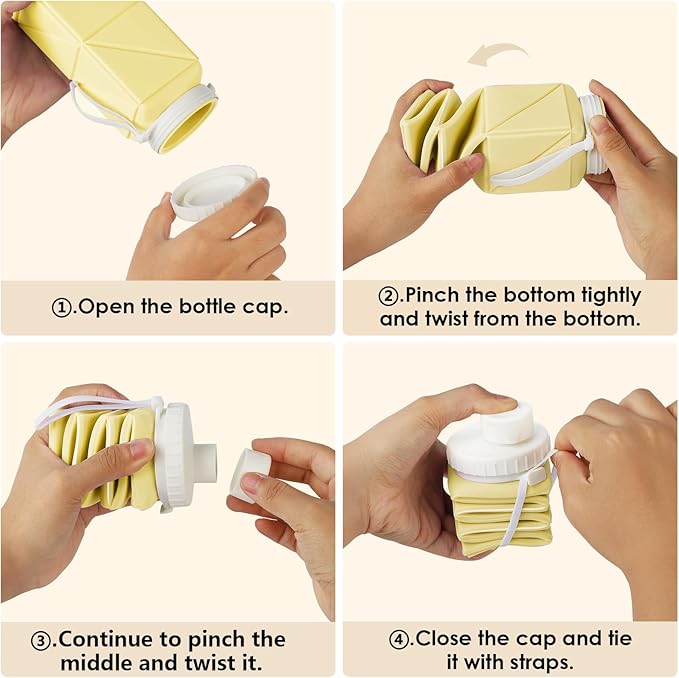 ①.Open the bottle cap.

②.Pinch the bottom tightly and twist from the bottom.

③.Continue to pinch the middle and twist it.

④.Close the cap and tie it with straps.