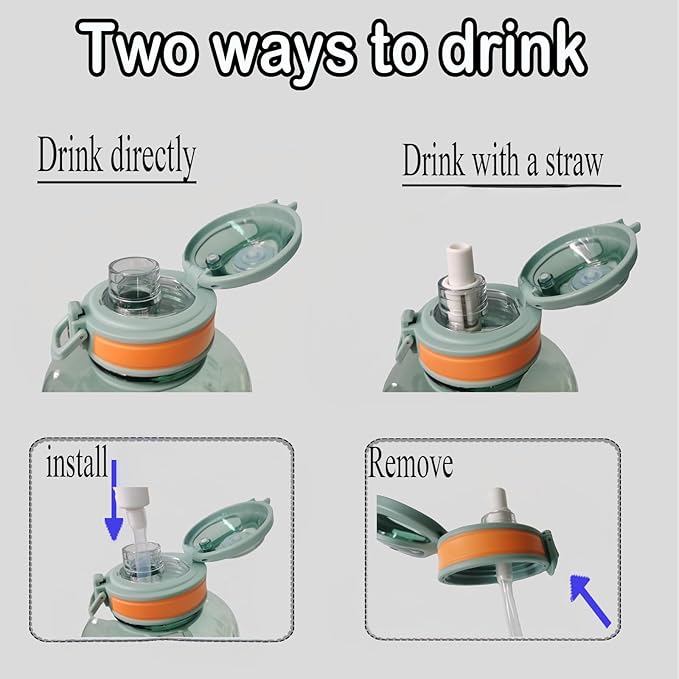 Two ways to drink

Drink directly

Drink with a straw

install

Remove