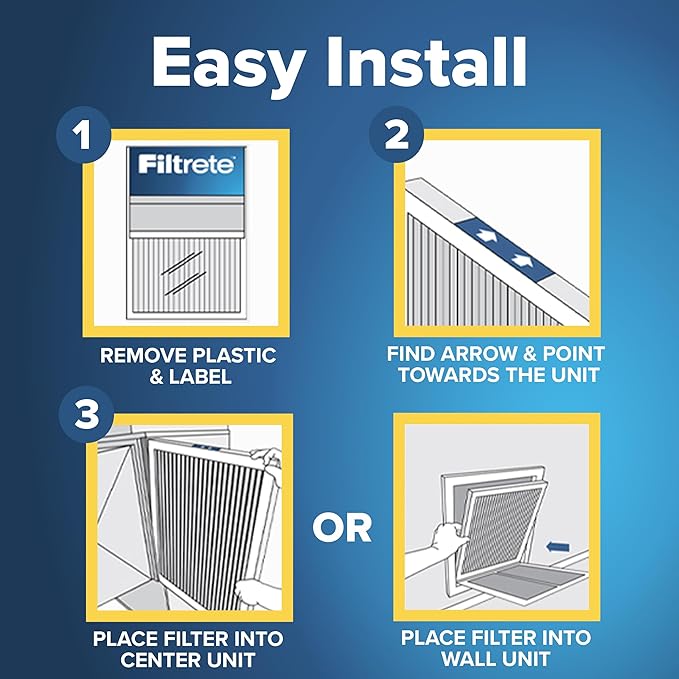 Easy Install

1

Filtrete

REMOVE PLASTIC & LABEL

2

FIND ARROW & POINT TOWARDS THE UNIT

3

PLACE FILTER INTO CENTER UNIT

OR

PLACE FILTER INTO WALL UNIT