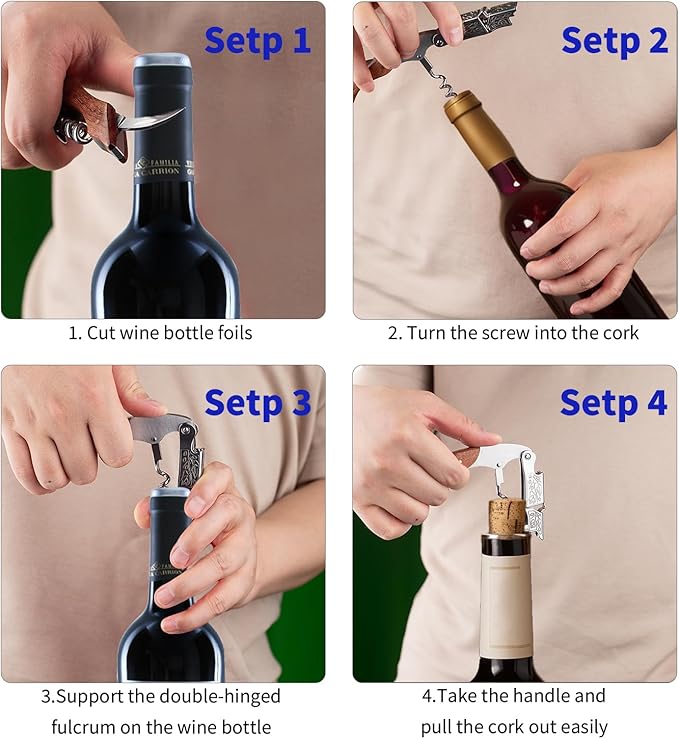 Setp 1

FAMILIA
CARRION

1. Cut wine bottle foils

Setp 2

2. Turn the screw into the cork

Setp 3

FAMILIA
CARRION

3.Support the double-hinged fulcrum on the wine bottle

Setp 4

4.Take the handle and pull the cork out easily