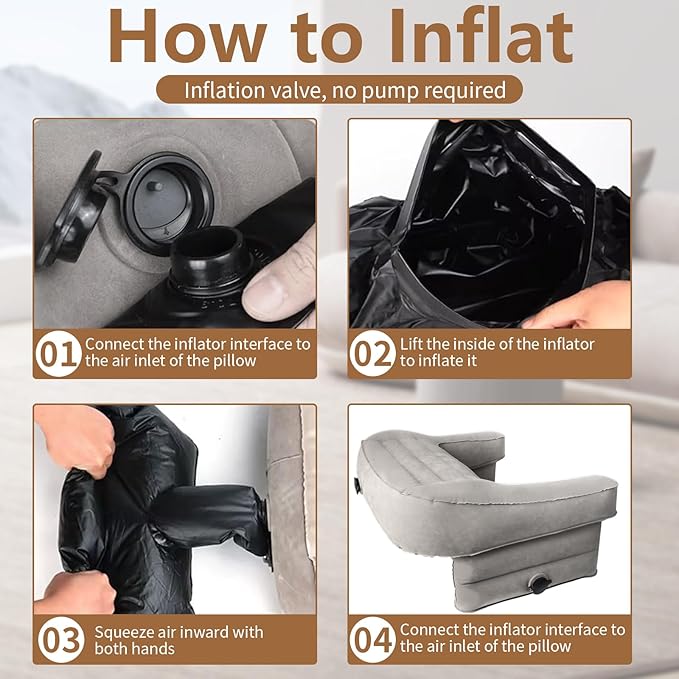 How to Inflat

Inflation valve, no pump required

01 Connect the inflator interface to the air inlet of the pillow

02 Lift the inside of the inflator to inflate it

03 Squeeze air inward with both hands

04 Connect the inflator interface to the air inlet of the pillow