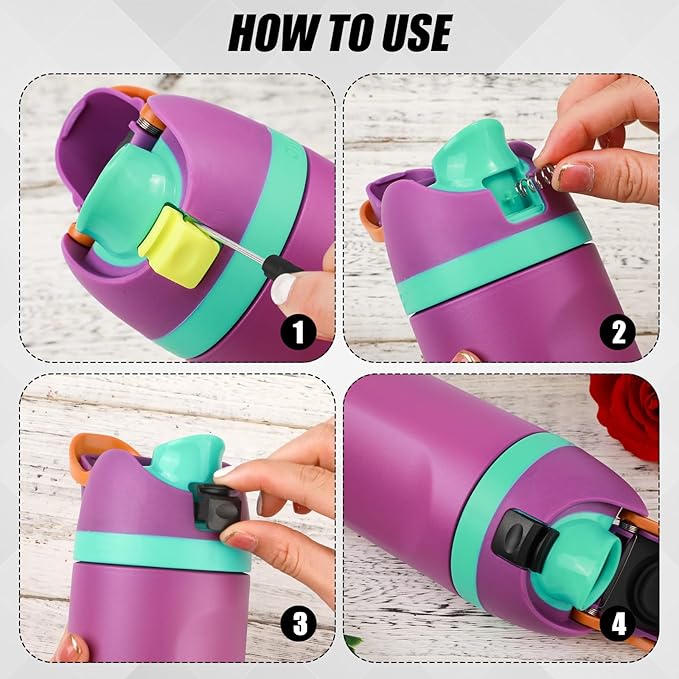 HOW TO USE

1

2

3

4