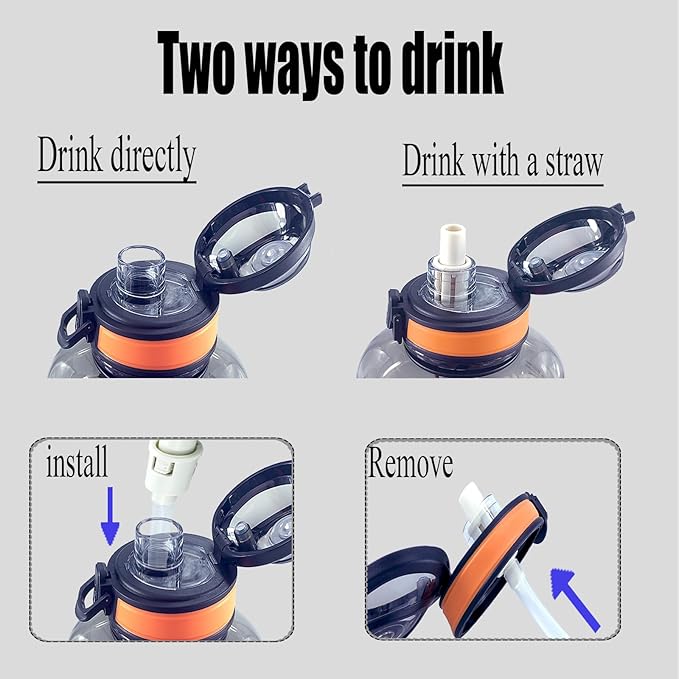 Two ways to drink

Drink directly

Drink with a straw

install

Remove