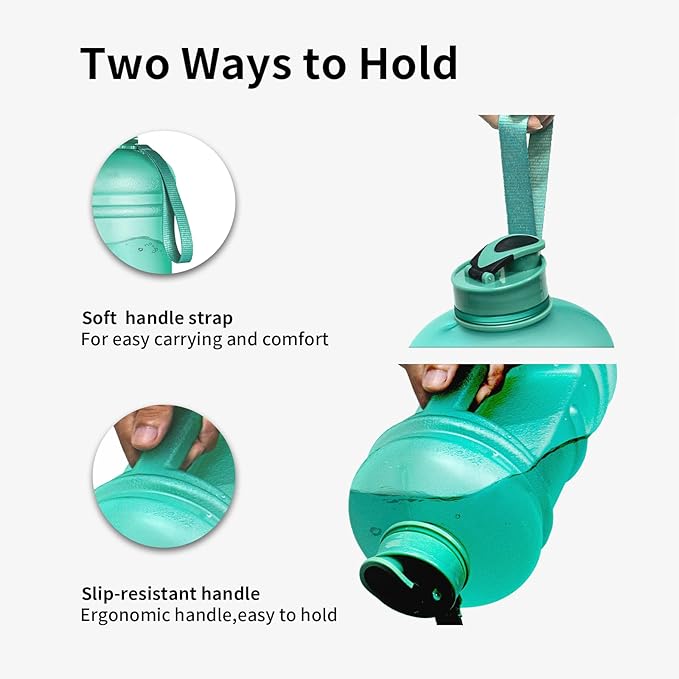 Two Ways to Hold

Soft handle strap
For easy carrying and comfort

Slip-resistant handle
Ergonomic handle,easy to hold