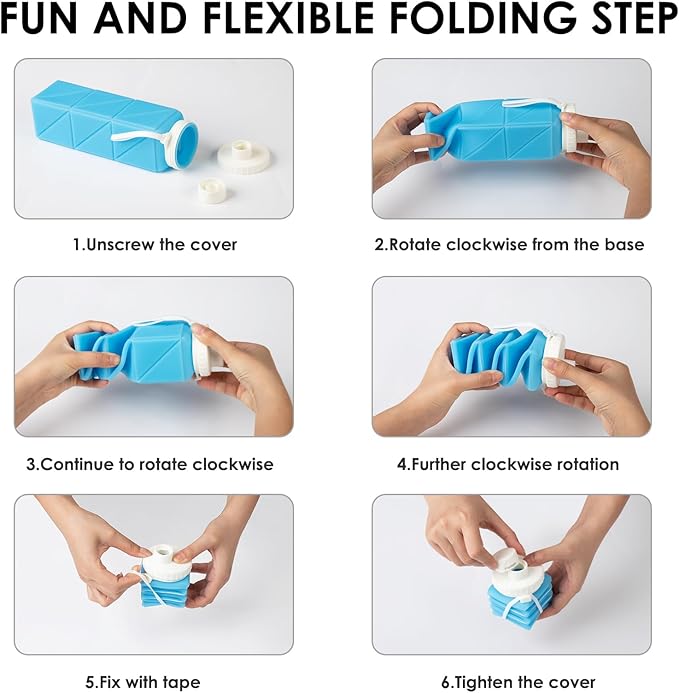 FUN AND FLEXIBLE FOLDING STEP

1.Unscrew the cover

2.Rotate clockwise from the base

3.Continue to rotate clockwise

4.Further clockwise rotation

5.Fix with tape

6.Tighten the cover