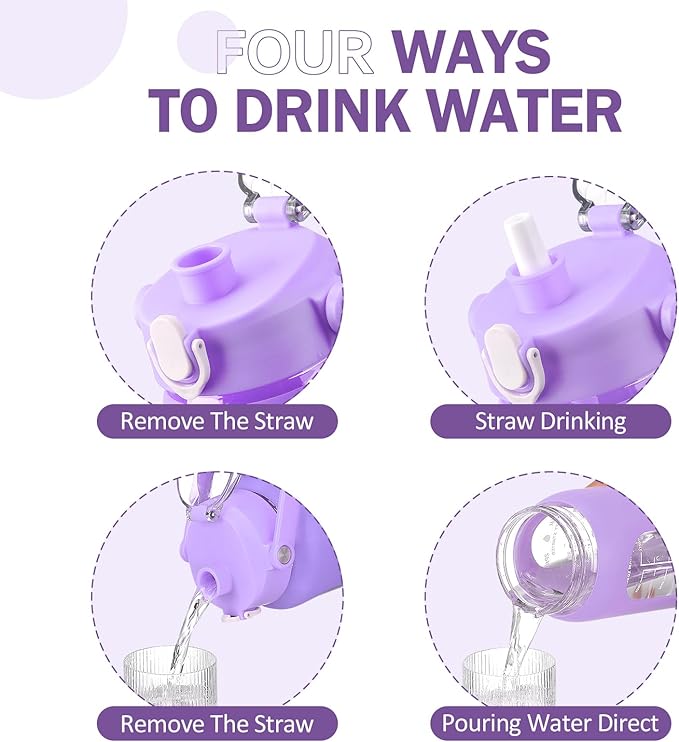 FOUR WAYS TO DRINK WATER

Remove The Straw

Straw Drinking

Remove The Straw

Pouring Water Direct