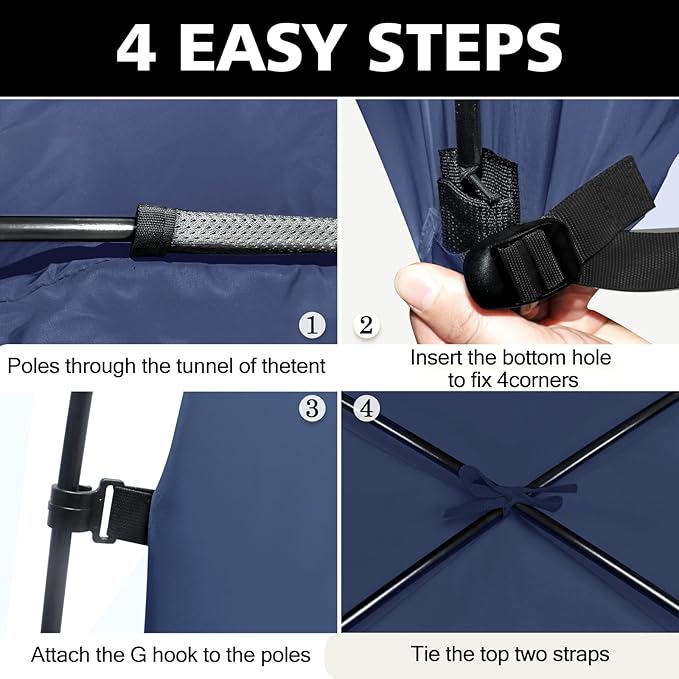 4 EASY STEPS

1

Poles through the tunnel of thetent

2

Insert the bottom hole to fix 4corners

3

Attach the G hook to the poles

4

Tie the top two straps