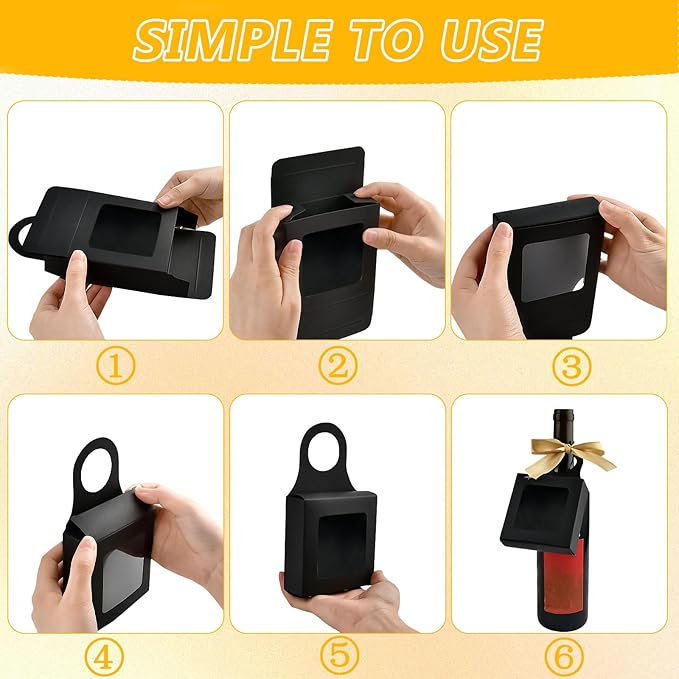 SIMPLE TO USE

①

②

③

④

⑤

⑥