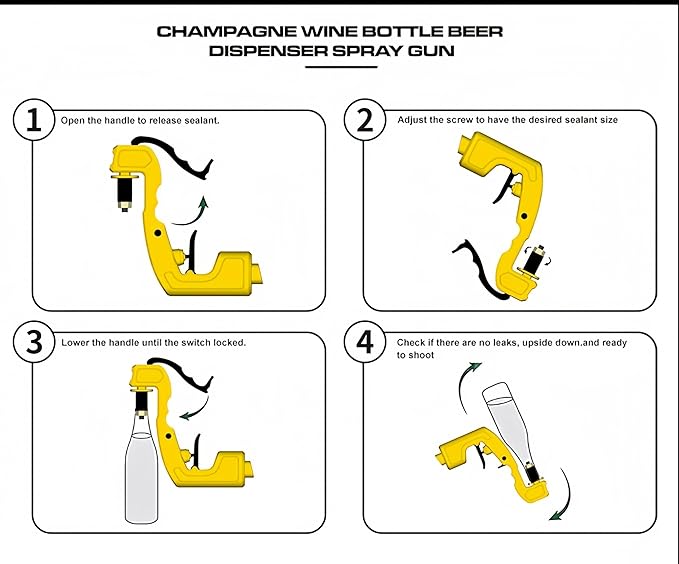 CHAMPAGNE WINE BOTTLE BEER DISPENSER SPRAY GUN

1 Open the handle to release sealant.

2 Adjust the screw to have the desired sealant size

3 Lower the handle until the switch locked.

4 Check if there are no leaks, upside down.and ready to shoot