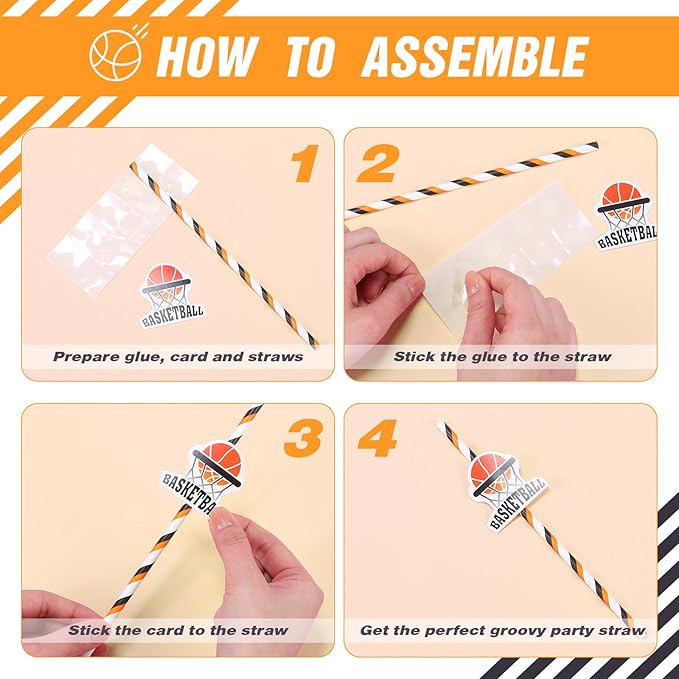 HOW TO ASSEMBLE

1

BASKETBALL

Prepare glue, card and straws

2

BASKETBAL

Stick the glue to the straw

3

BASKETBA

Stick the card to the straw

4

BASKETBALL

Get the perfect groovy party straw