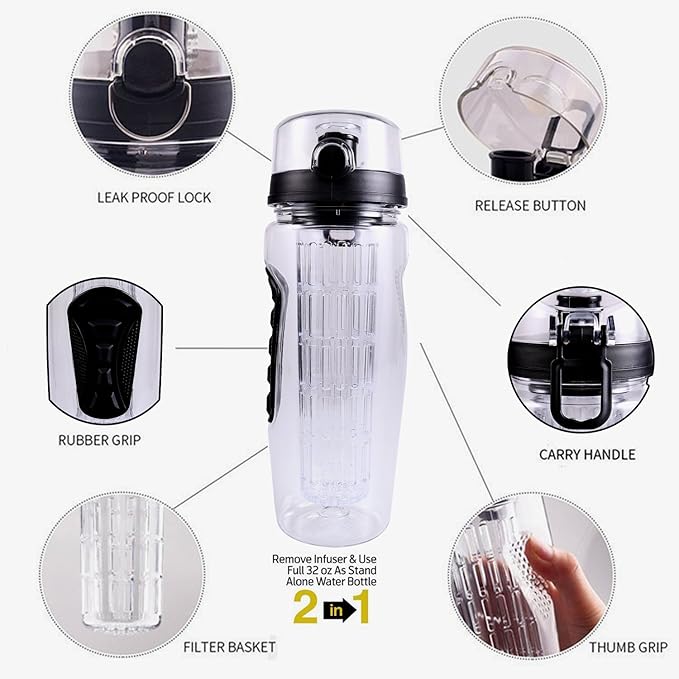 LEAK PROOF LOCK

RELEASE BUTTON

RUBBER GRIP

CARRY HANDLE

Remove Infuser & Use Full 32 oz As Stand Alone Water Bottle

2 in 1

FILTER BASKET

THUMB GRIP