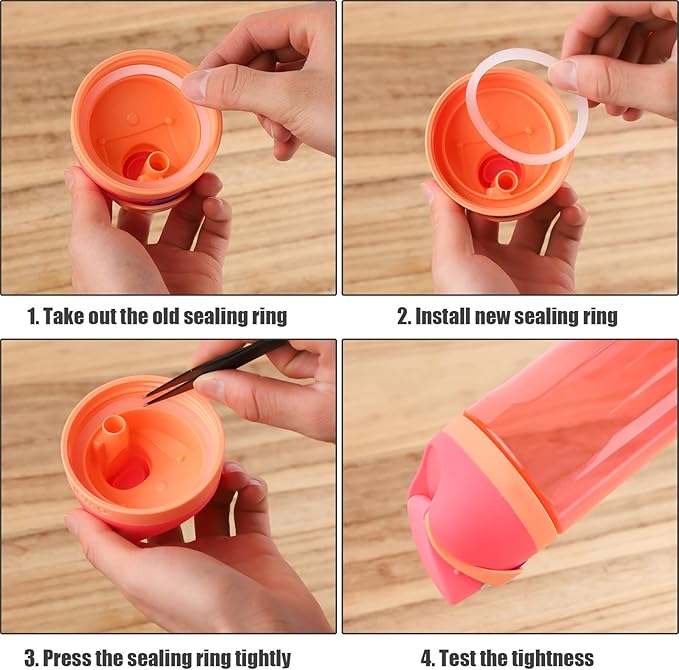 1. Take out the old sealing ring

2. Install new sealing ring

3. Press the sealing ring tightly

4. Test the tightness