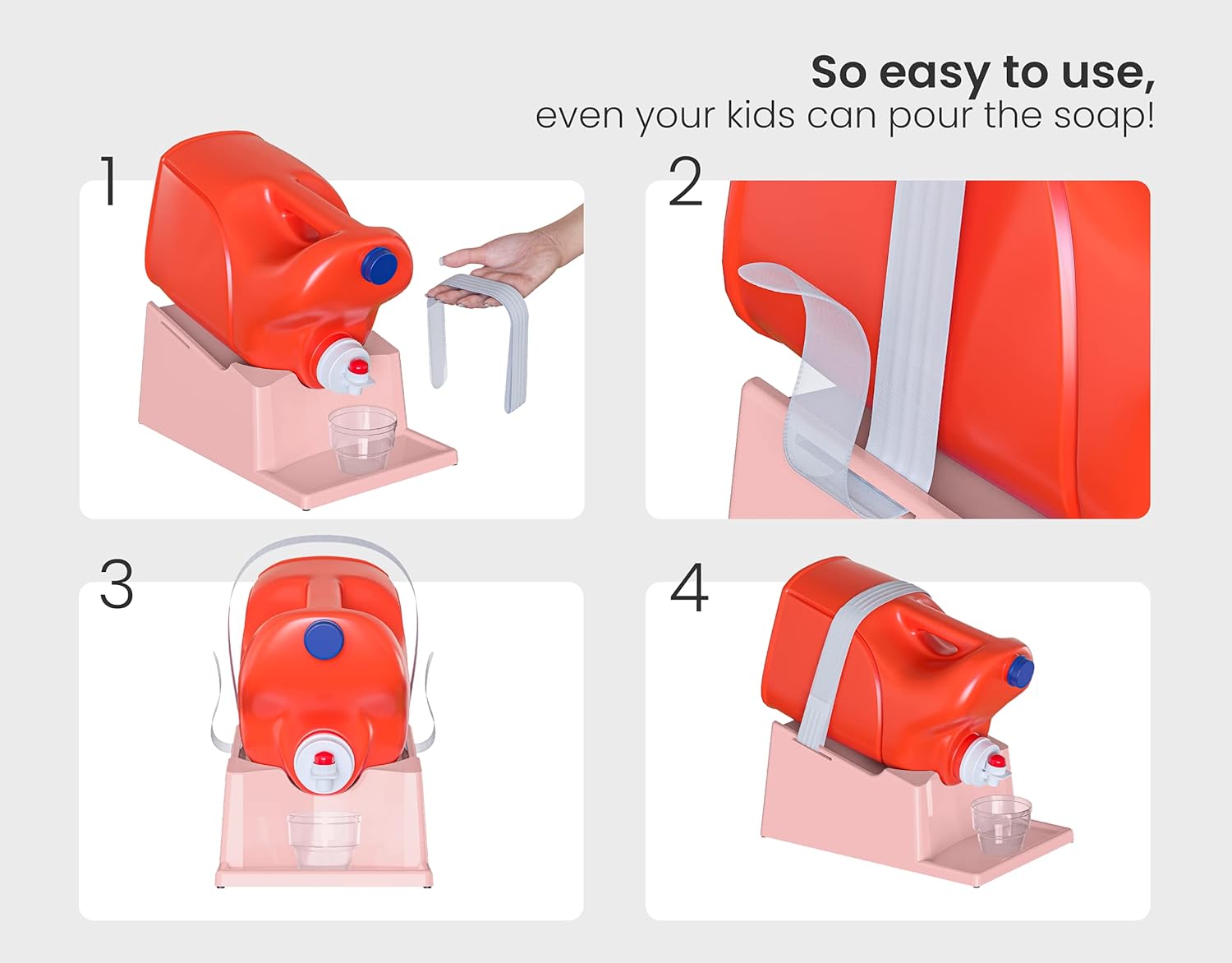 So easy to use,
even your kids can pour the soap!

1

2

3

4