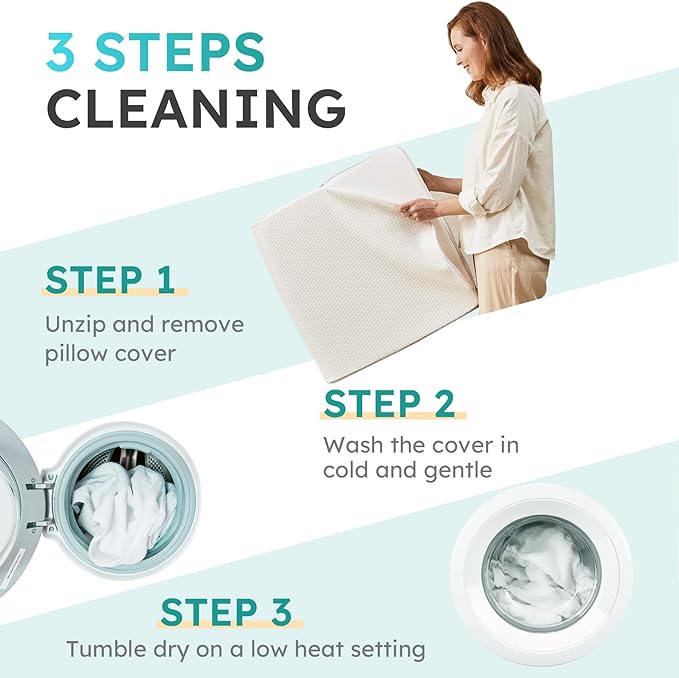 3 STEPS CLEANING

STEP 1
Unzip and remove pillow cover

STEP 2
Wash the cover in cold and gentle

STEP 3
Tumble dry on a low heat setting