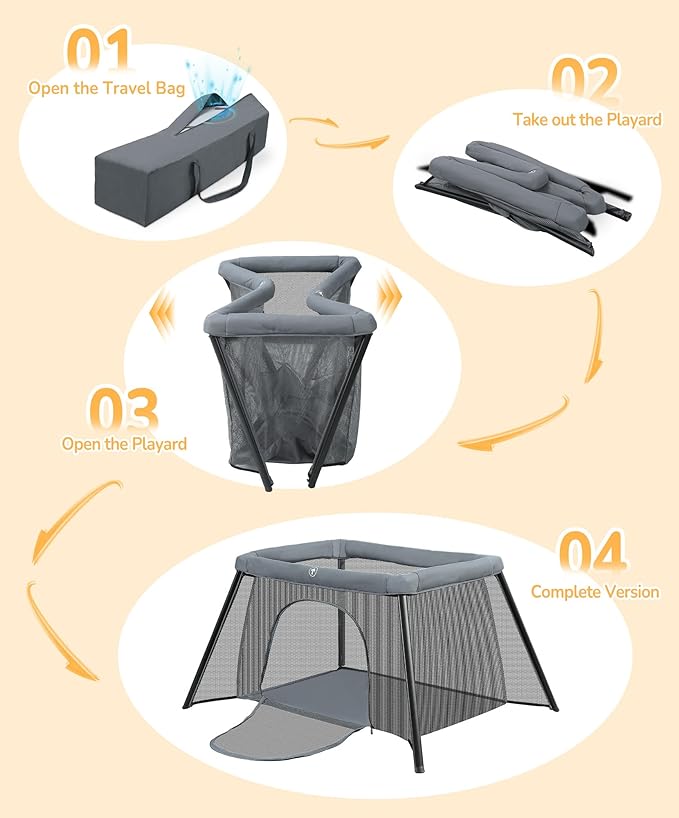 01
Open the Travel Bag

02
Take out the Playard

03
Open the Playard

04
Complete Version