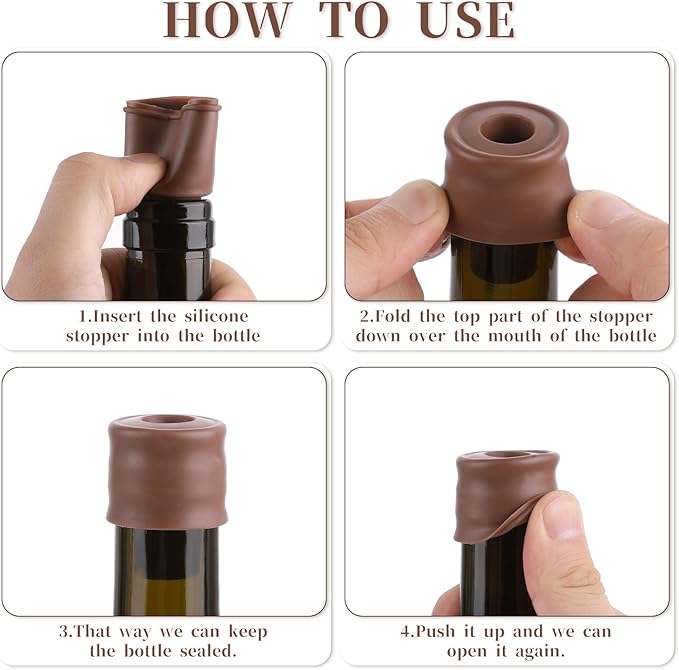 HOW TO USE

1.Insert the silicone stopper into the bottle

2.Fold the top part of the stopper down over the mouth of the bottle

3.That way we can keep the bottle sealed.

4.Push it up and we can open it again.