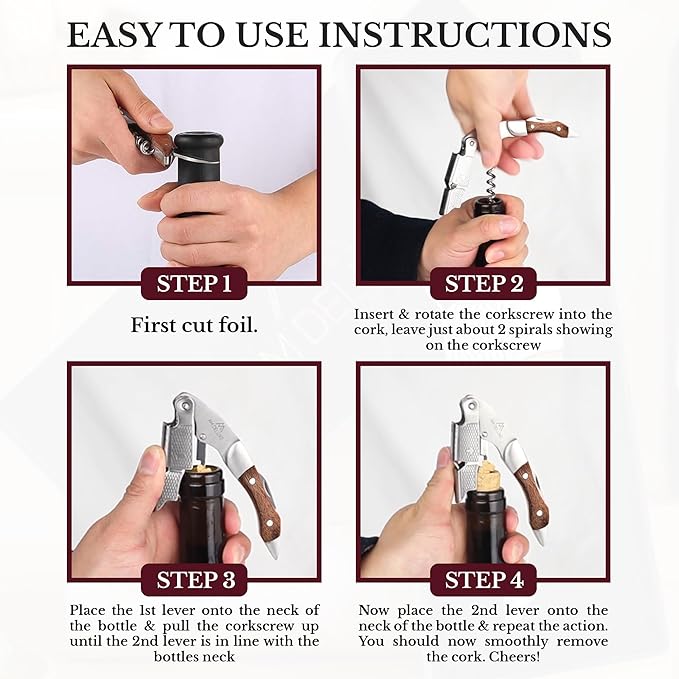 EASY TO USE INSTRUCTIONS

STEP 1

First cut foil.

STEP 2

Insert & rotate the corkscrew into the cork, leave just about 2 spirals showing on the corkscrew

STEP 3

Place the 1st lever onto the neck of the bottle & pull the corkscrew up until the 2nd lever is in line with the bottles neck

STEP 4

Now place the 2nd lever onto the neck of the bottle & repeat the action. You should now smoothly remove the cork. Cheers!