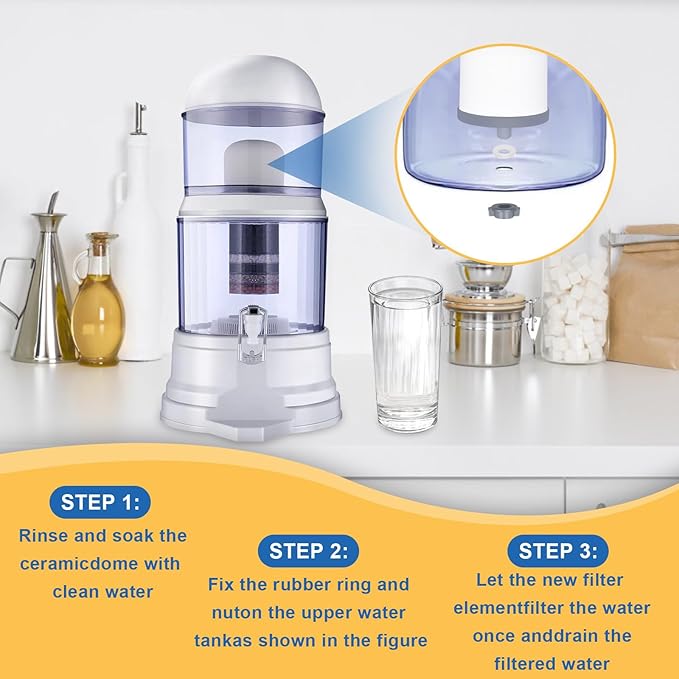 STEP 1:
Rinse and soak the ceramicdome with clean water

STEP 2:
Fix the rubber ring and nuton the upper water tankas shown in the figure

STEP 3:
Let the new filter elementfilter the water once anddrain the filtered water