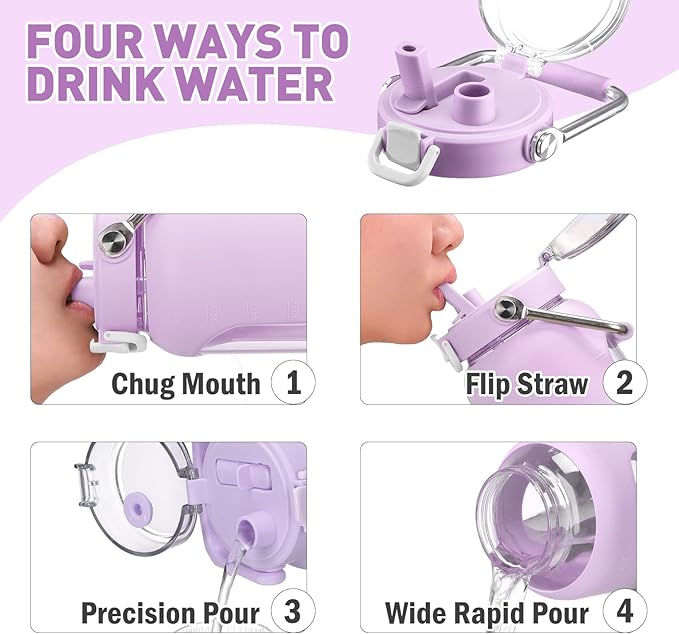 FOUR WAYS TO DRINK WATER

Chug Mouth 1

Flip Straw 2

Precision Pour 3

Wide Rapid Pour 4