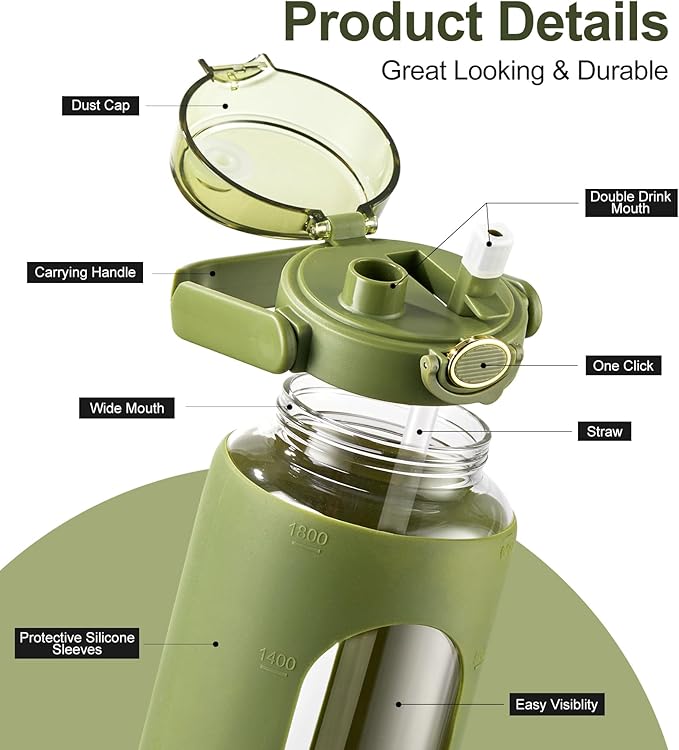 Product Details
Great Looking & Durable

Dust Cap

Double Drink Mouth

Carrying Handle

One Click

Wide Mouth

Straw

1800

Protective Silicone Sleeves

1400

Easy Visiblity