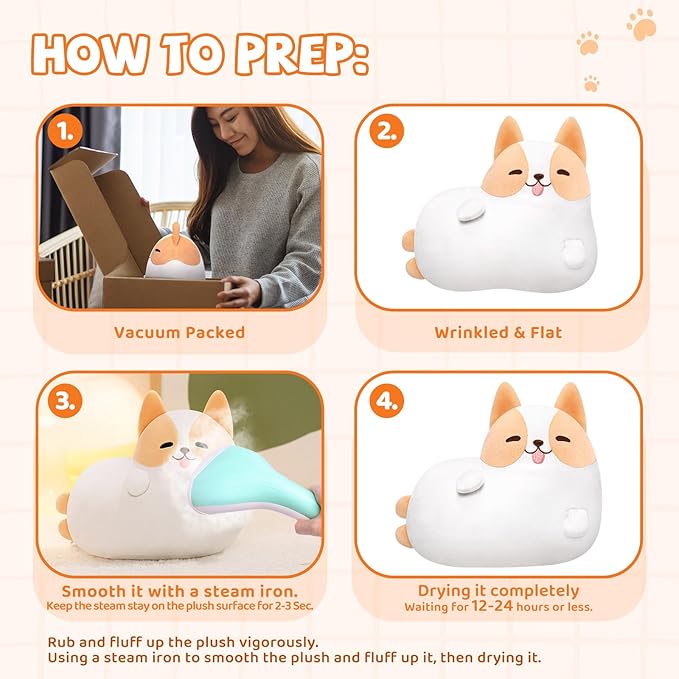 HOW TO PREP:

1.

Vacuum Packed

2.

Wrinkled & Flat

3.

Smooth it with a steam iron.
Keep the steam stay on the plush surface for 2-3 Sec.

4.

Drying it completely
Waiting for 12-24 hours or less.

Rub and fluff up the plush vigorously.
Using a steam iron to smooth the plush and fluff up it, then drying it.