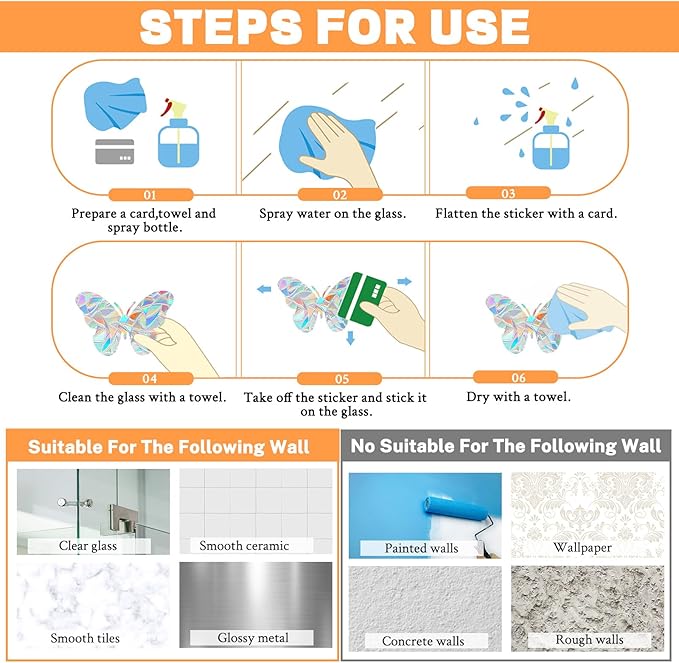 STEPS FOR USE

01
Prepare a card,towel and spray bottle.

02
Spray water on the glass.

03
Flatten the sticker with a card.

04
Clean the glass with a towel.

05
Take off the sticker and stick it on the glass.

06
Dry with a towel.

Suitable For The Following Wall

Clear glass

Smooth ceramic

Smooth tiles

Glossy metal

No Suitable For The Following Wall

Painted walls

Wallpaper

Concrete walls

Rough walls