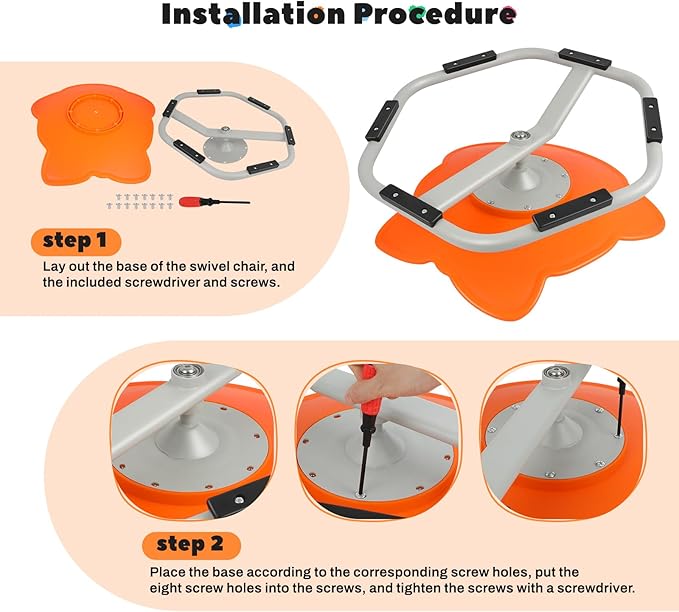 Installation Procedure

step 1

Lay out the base of the swivel chair, and the included screwdriver and screws.

step 2

Place the base according to the corresponding screw holes, put the eight screw holes into the screws, and tighten the screws with a screwdriver.