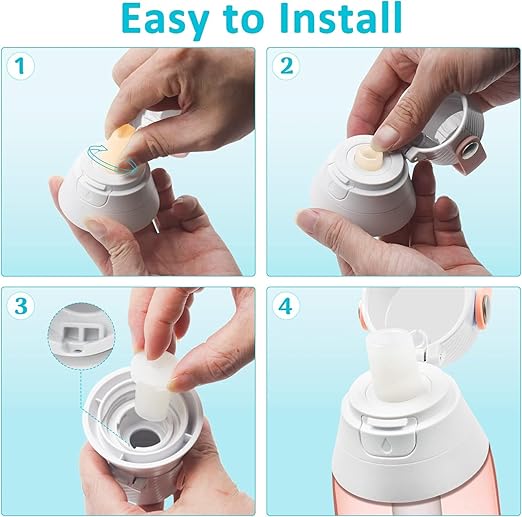 Easy to Install

1

2

3

4