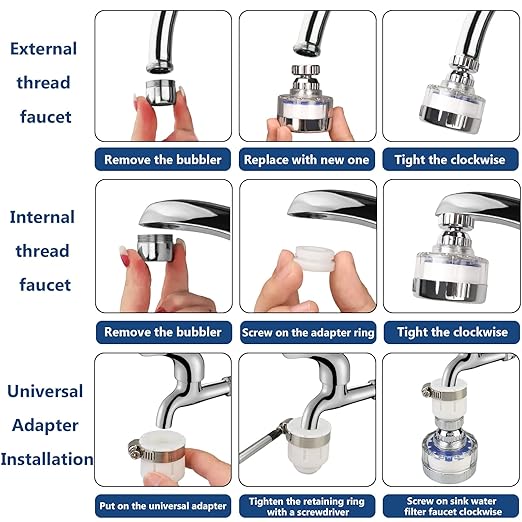 External thread faucet

Remove the bubbler

Replace with new one

Tight the clockwise

Internal thread faucet

Remove the bubbler

Screw on the adapter ring

Tight the clockwise

Universal Adapter Installation

Put on the universal adapter

Tighten the retaining ring with a screwdriver

Screw on sink water filter faucet clockwise