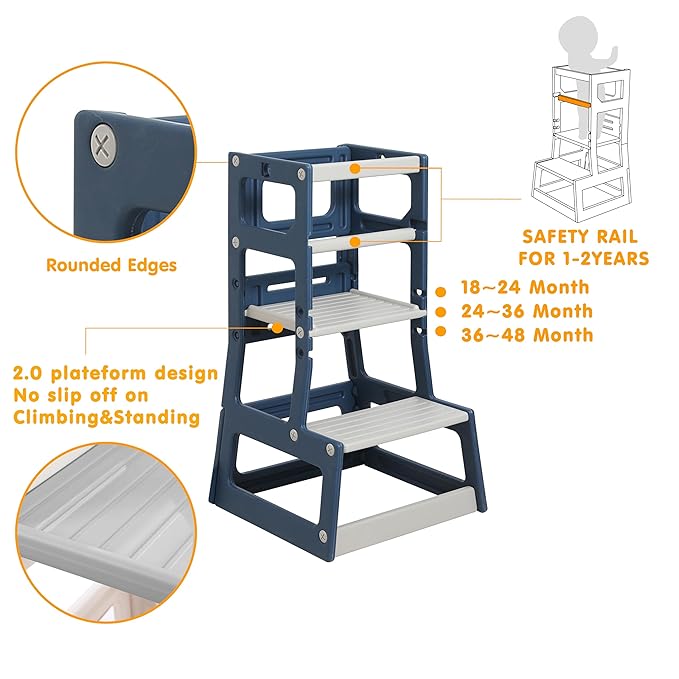 Rounded Edges

SAFETY RAIL
FOR 1-2YEARS

18~24 Month
24~36 Month
36~48 Month

2.0 plateform design
No slip off on
Climbing&Standing