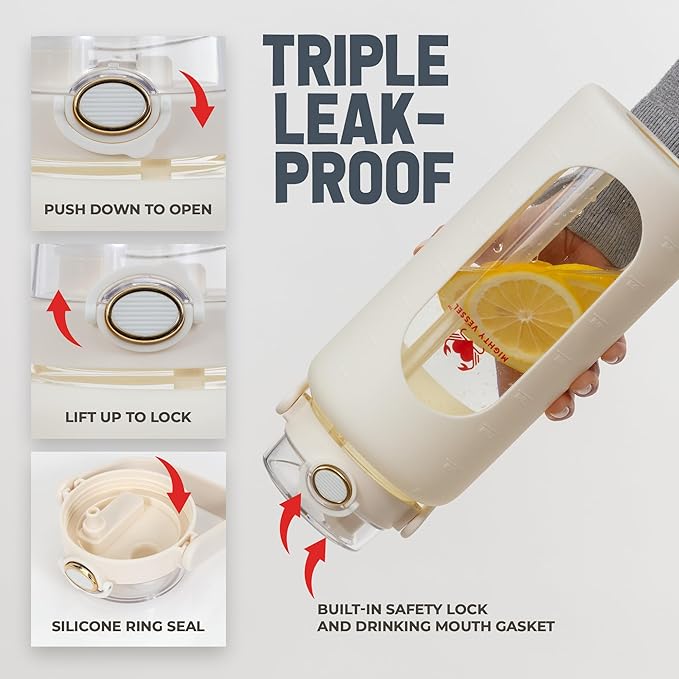 TRIPLE LEAK-PROOF

PUSH DOWN TO OPEN

LIFT UP TO LOCK

SILICONE RING SEAL

MIGHTY VESSEL

BUILT-IN SAFETY LOCK AND DRINKING MOUTH GASKET