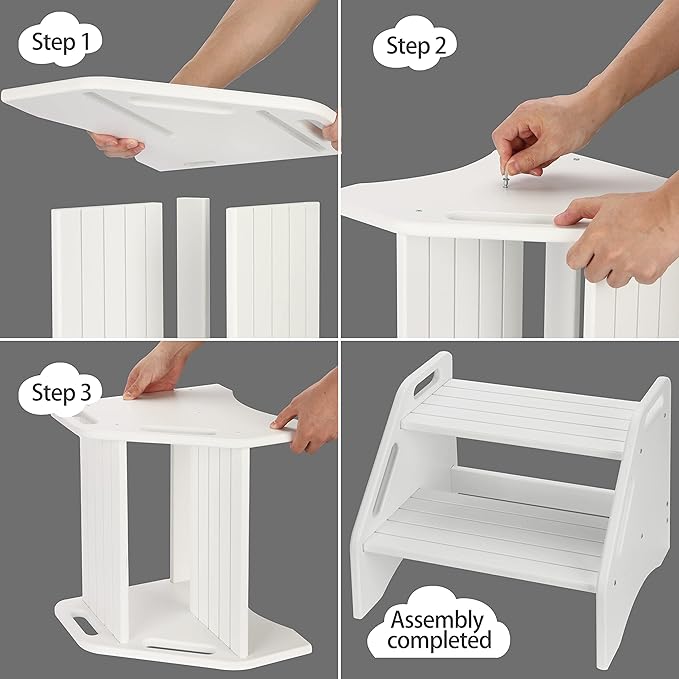 Step 1

Step 2

Step 3

Assembly completed