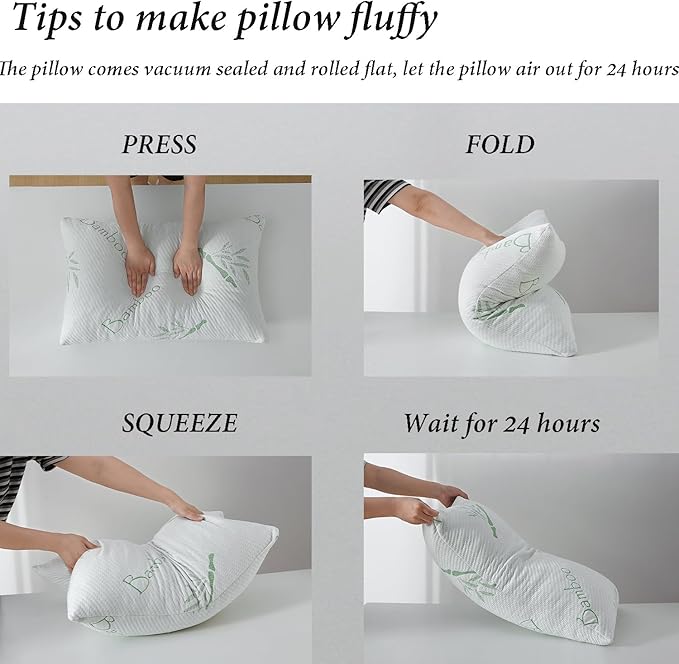 Tips to make pillow fluffy

The pillow comes vacuum sealed and rolled flat, let the pillow air out for 24 hours

PRESS

Bamboo

Bamboo

FOLD

Bamb

SQUEEZE

Bamb

Wait for 24 hours

Bamboo