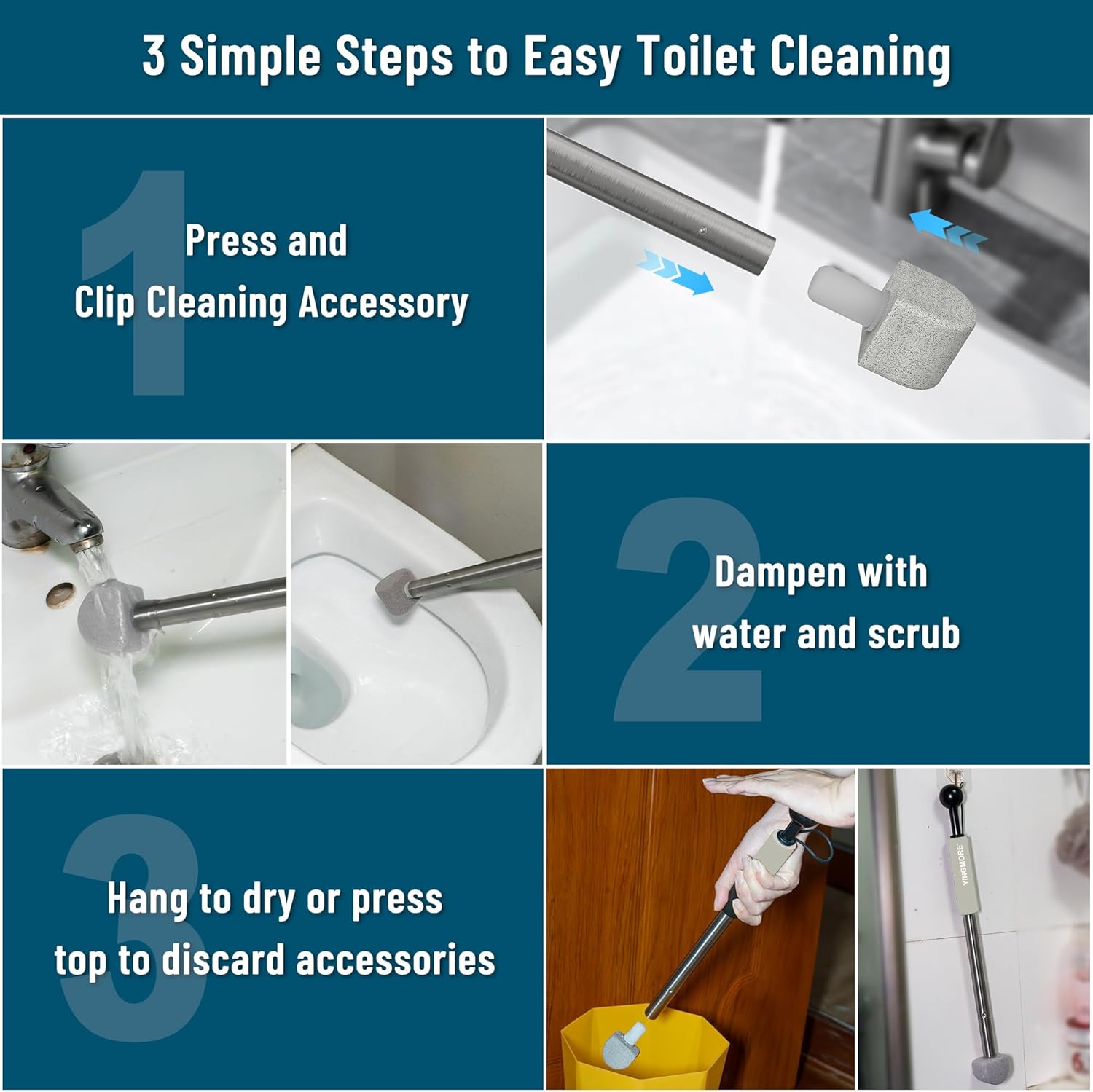 3 Simple Steps to Easy Toilet Cleaning

1

Press and
Clip Cleaning Accessory

2

Dampen with
water and scrub

3

Hang to dry or press
top to discard accessories

YINGMORE