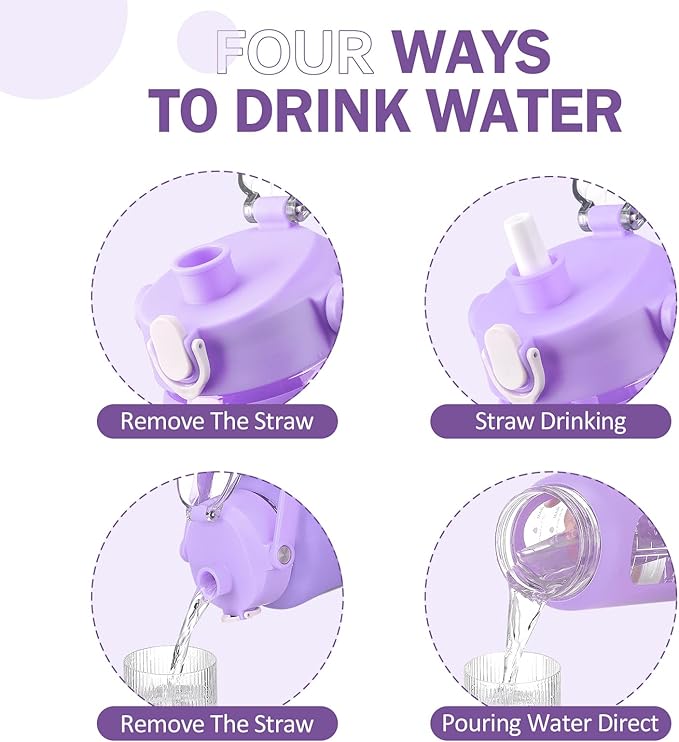 FOUR WAYS
TO DRINK WATER

Remove The Straw

Straw Drinking

Remove The Straw

Pouring Water Direct