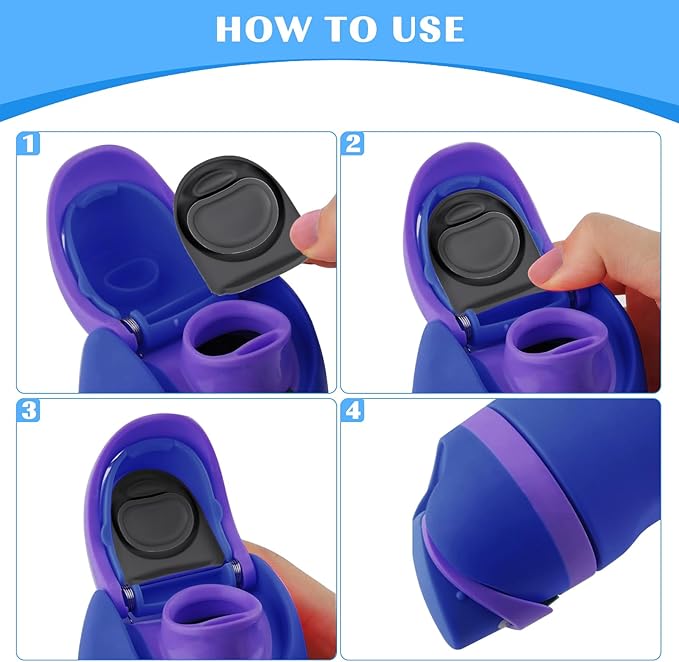 HOW TO USE

1

2

3

4