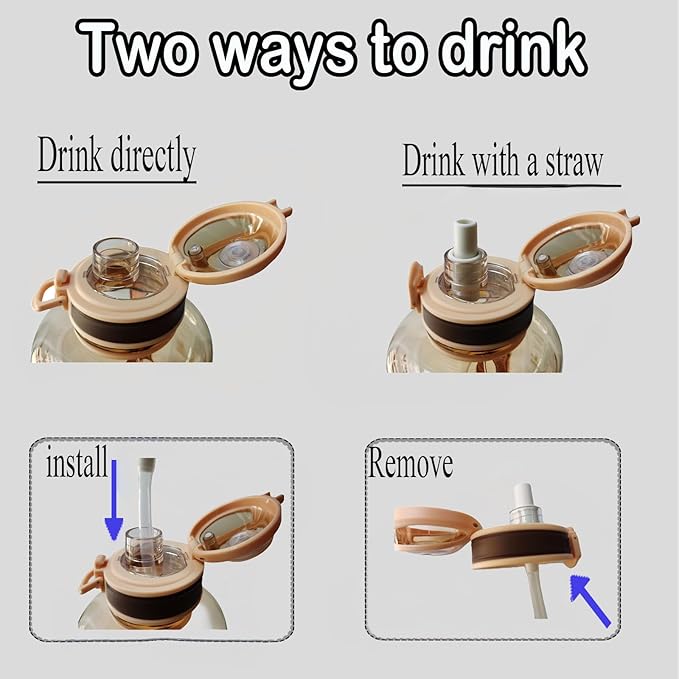 Two ways to drink

Drink directly

Drink with a straw

install

Remove