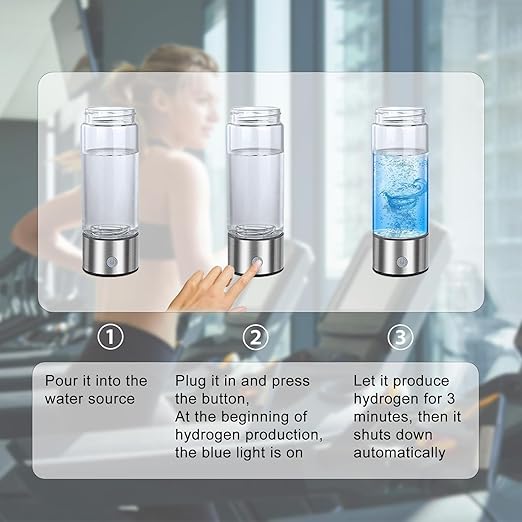 ①

Pour it into the water source

②

Plug it in and press the button,
At the beginning of hydrogen production, the blue light is on

③

Let it produce hydrogen for 3 minutes, then it shuts down automatically