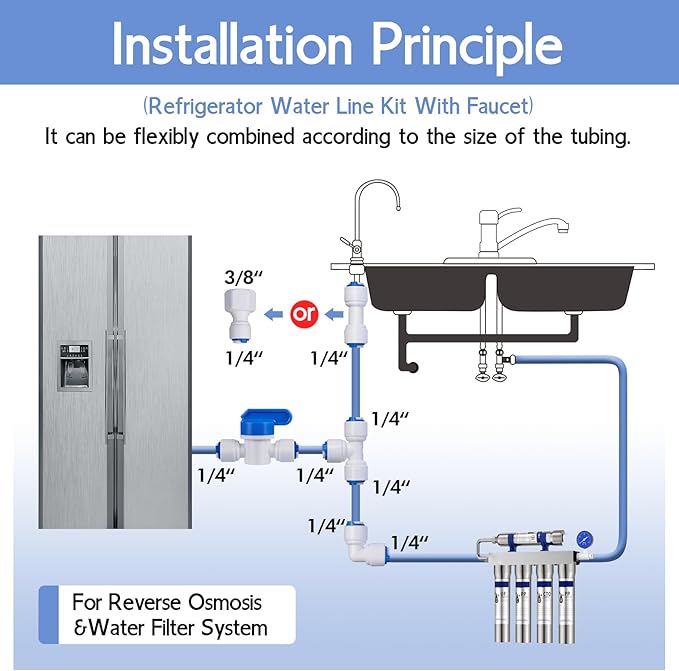 Installation Principle

(Refrigerator Water Line Kit With Faucet)

It can be flexibly combined according to the size of the tubing.

3/8"

or

1/4"

1/4"

1/4"

1/4"

1/4"

1/4"

1/4"

1/4"

For Reverse Osmosis &Water Filter System