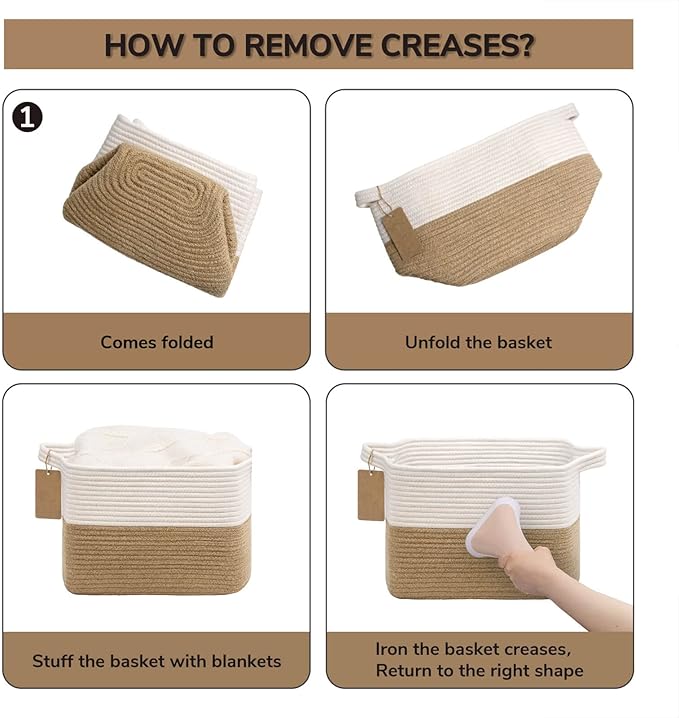 HOW TO REMOVE CREASES?

1

Comes folded

Unfold the basket

Stuff the basket with blankets

Iron the basket creases, Return to the right shape