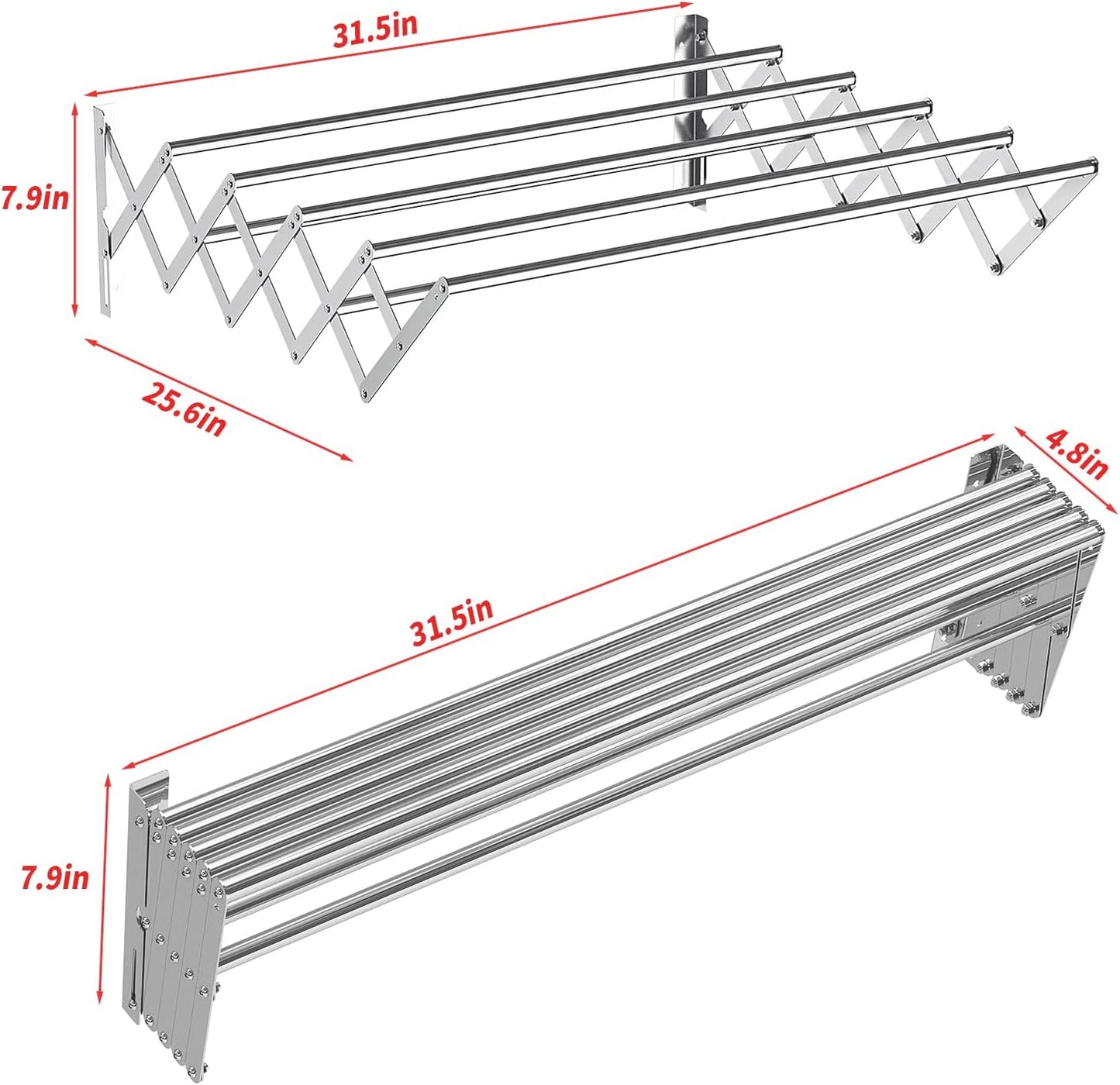 31.5in

7.9in

25.6in

4.8in

31.5in

7.9in