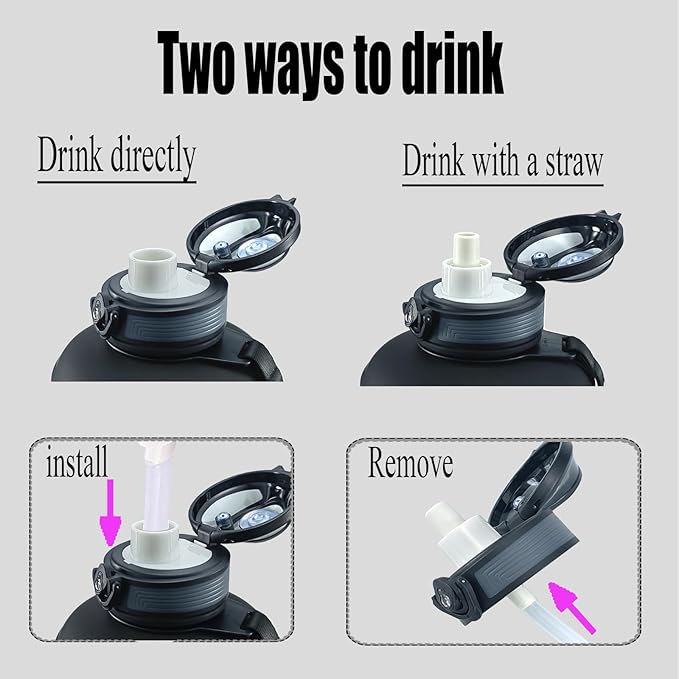 Two ways to drink

Drink directly

Drink with a straw

install

Remove