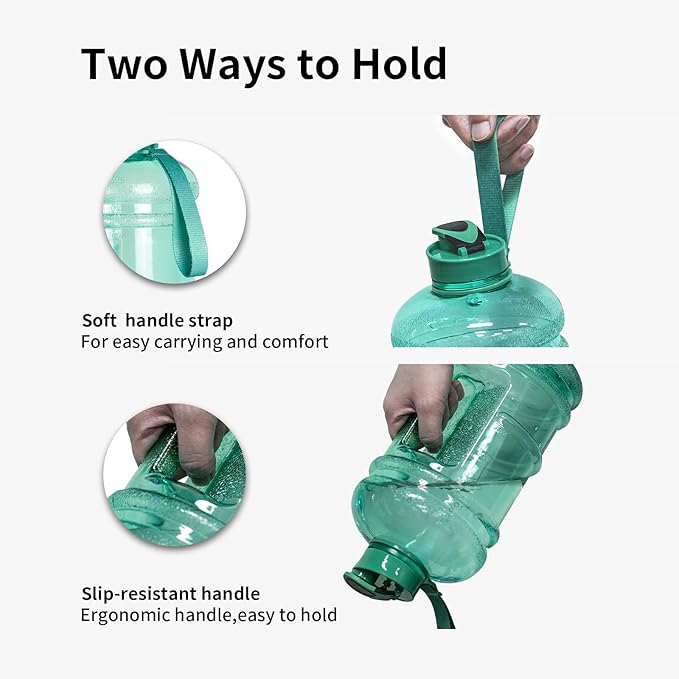 Two Ways to Hold

Soft  handle strap
For easy carrying and comfort

Slip-resistant handle
Ergonomic handle,easy to hold