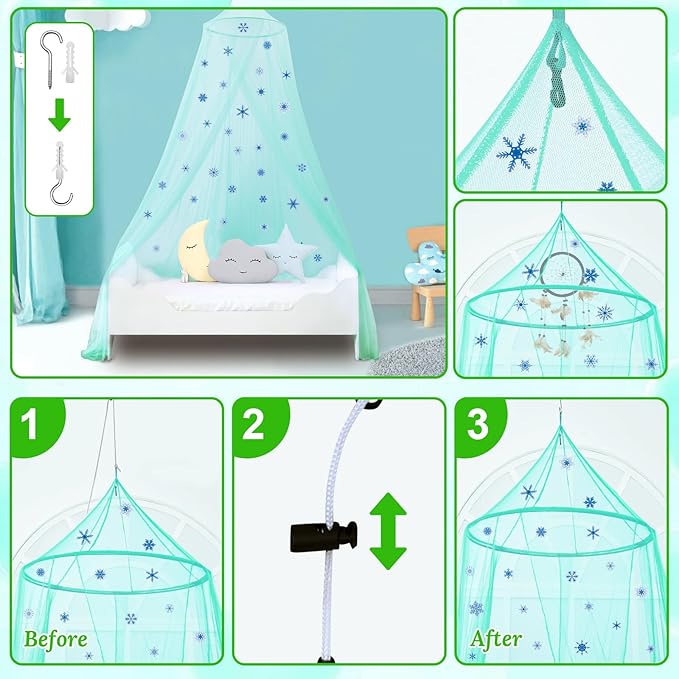 1

Before

2

3

After