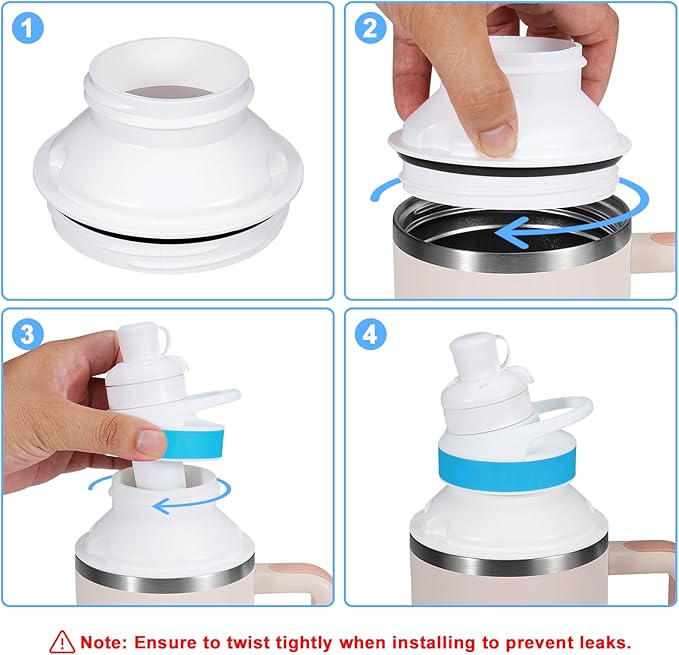 1

2

3

4

Note: Ensure to twist tightly when installing to prevent leaks.