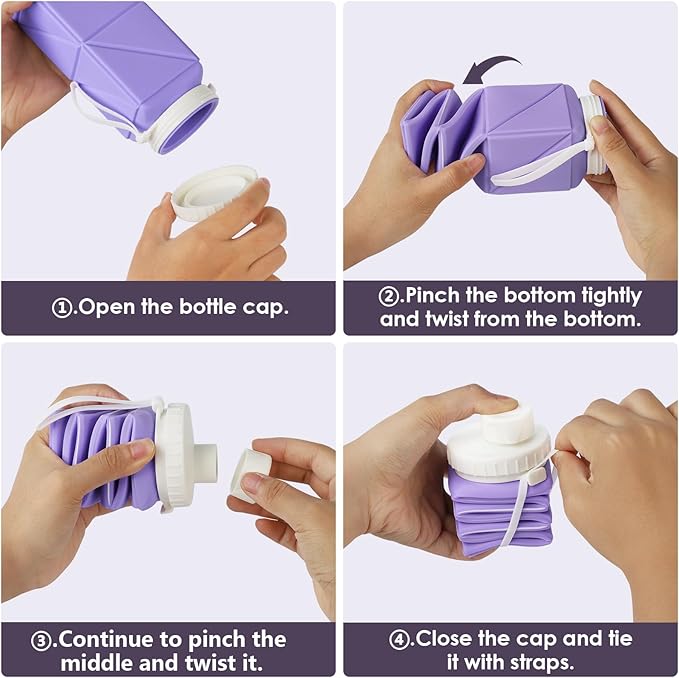 ①.Open the bottle cap.

②.Pinch the bottom tightly and twist from the bottom.

③.Continue to pinch the middle and twist it.

④.Close the cap and tie it with straps.