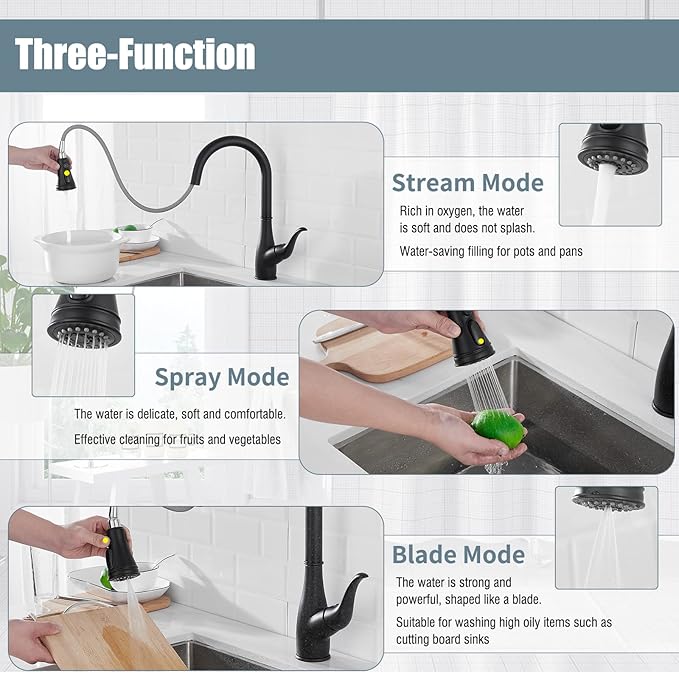 Three-Function

Stream Mode

Rich in oxygen, the water is soft and does not splash.

Water-saving filling for pots and pans

Spray Mode

The water is delicate, soft and comfortable.

Effective cleaning for fruits and vegetables

Blade Mode

The water is strong and powerful, shaped like a blade.

Suitable for washing high oily items such as cutting board sinks